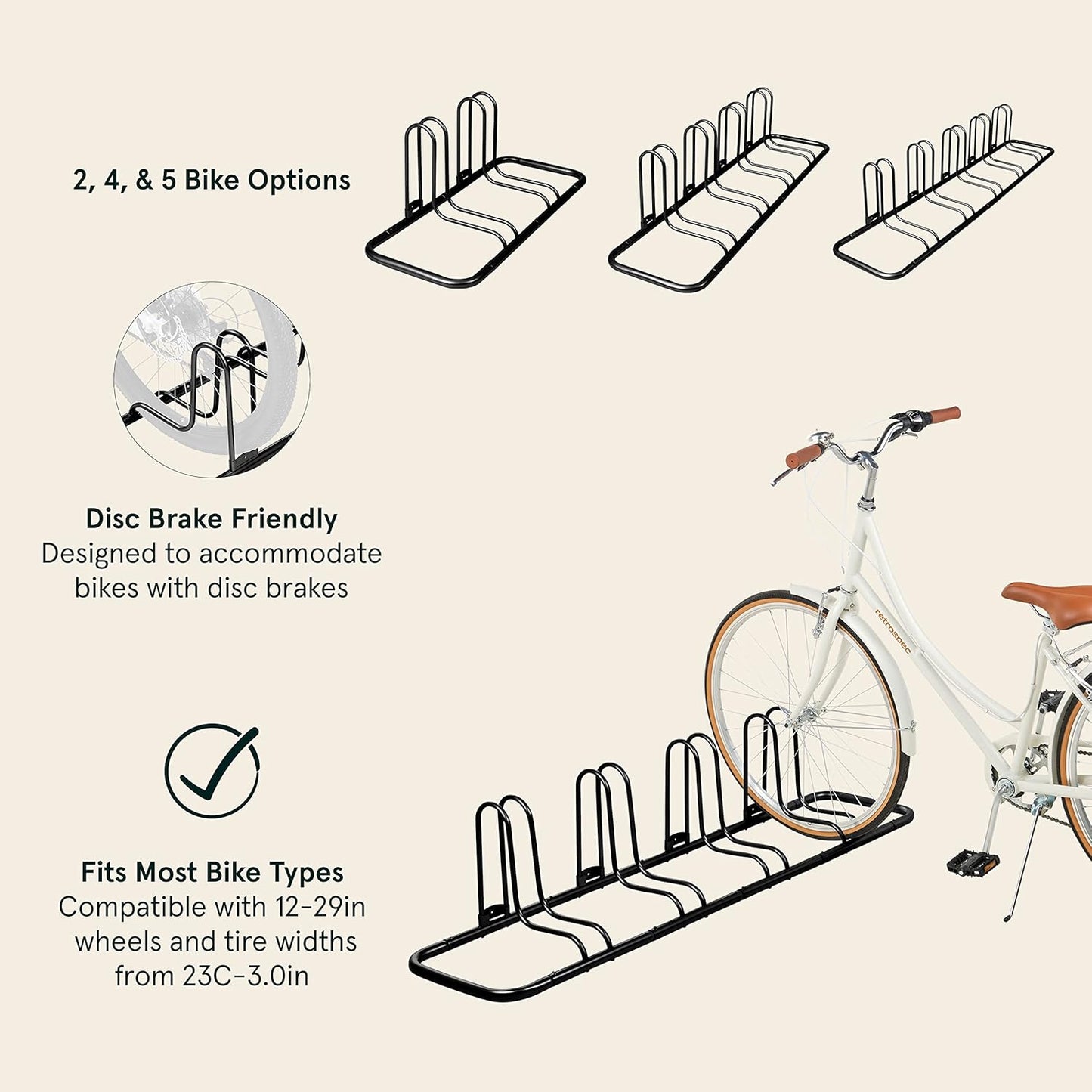 2, 4, & 5 Bike Options

Disc Brake Friendly
Designed to accommodate bikes with disc brakes

retrospec

Fits Most Bike Types
Compatible with 12-29in wheels and tire widths from 23C-3.0in