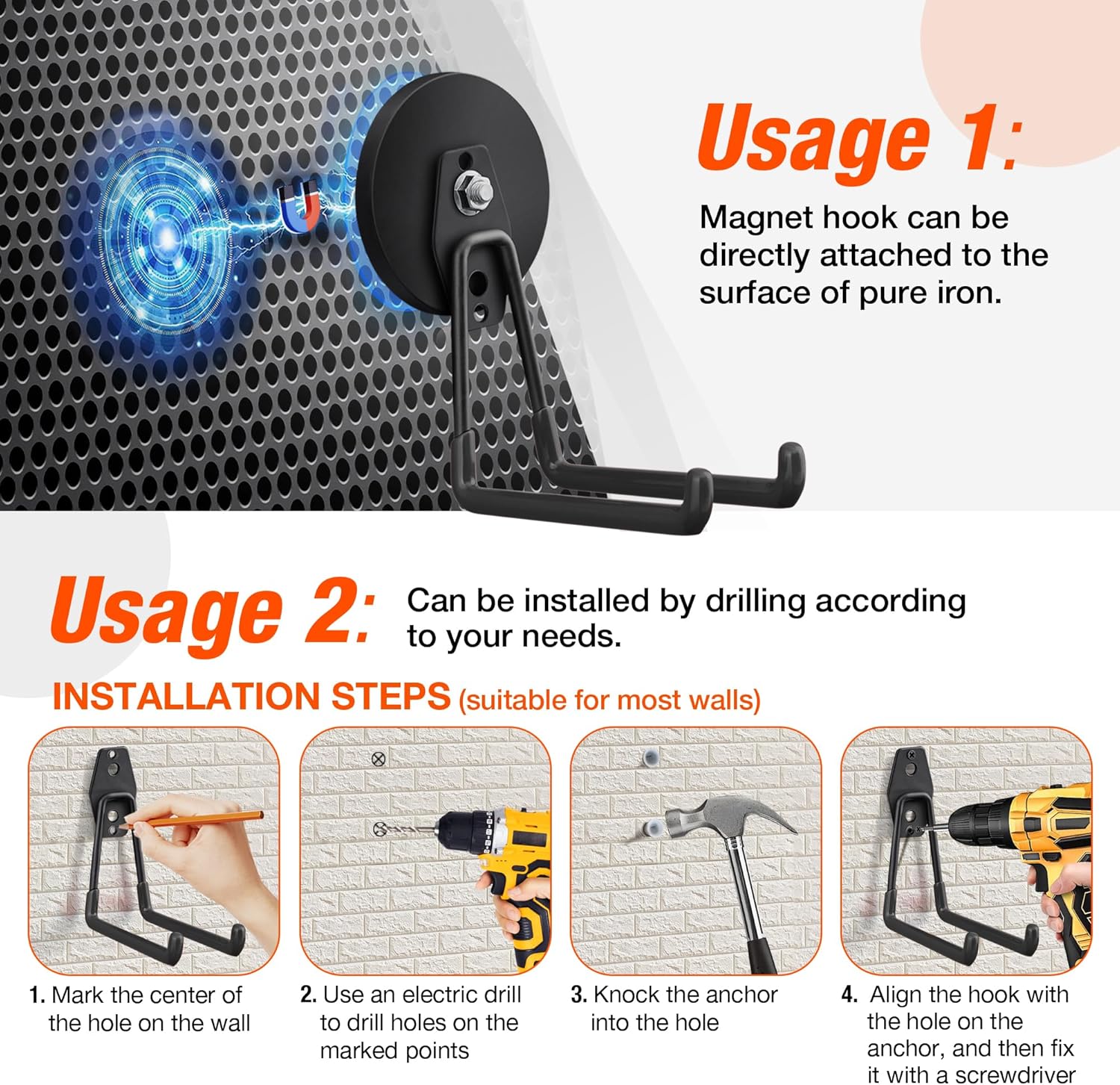 Usage 1:

Magnet hook can be directly attached to the surface of pure iron.

Usage 2: Can be installed by drilling according to your needs.

INSTALLATION STEPS (suitable for most walls)

1. Mark the center of the hole on the wall

2. Use an electric drill to drill holes on the marked points

3. Knock the anchor into the hole

4. Align the hook with the hole on the anchor, and then fix it with a screwdriver