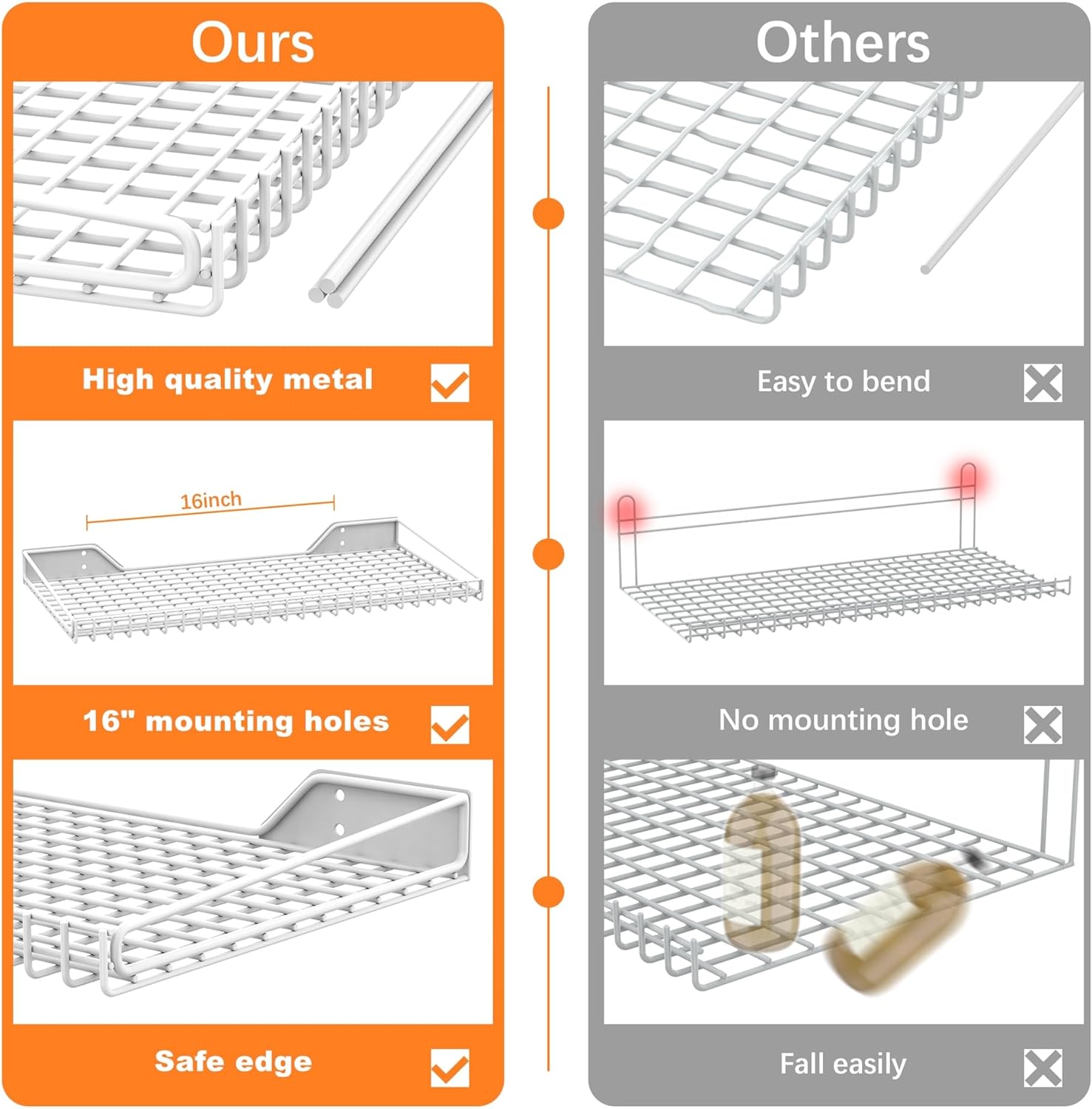 Ours

High quality metal

16inch

16" mounting holes

Safe edge

Others

Easy to bend

No mounting hole

Fall easily