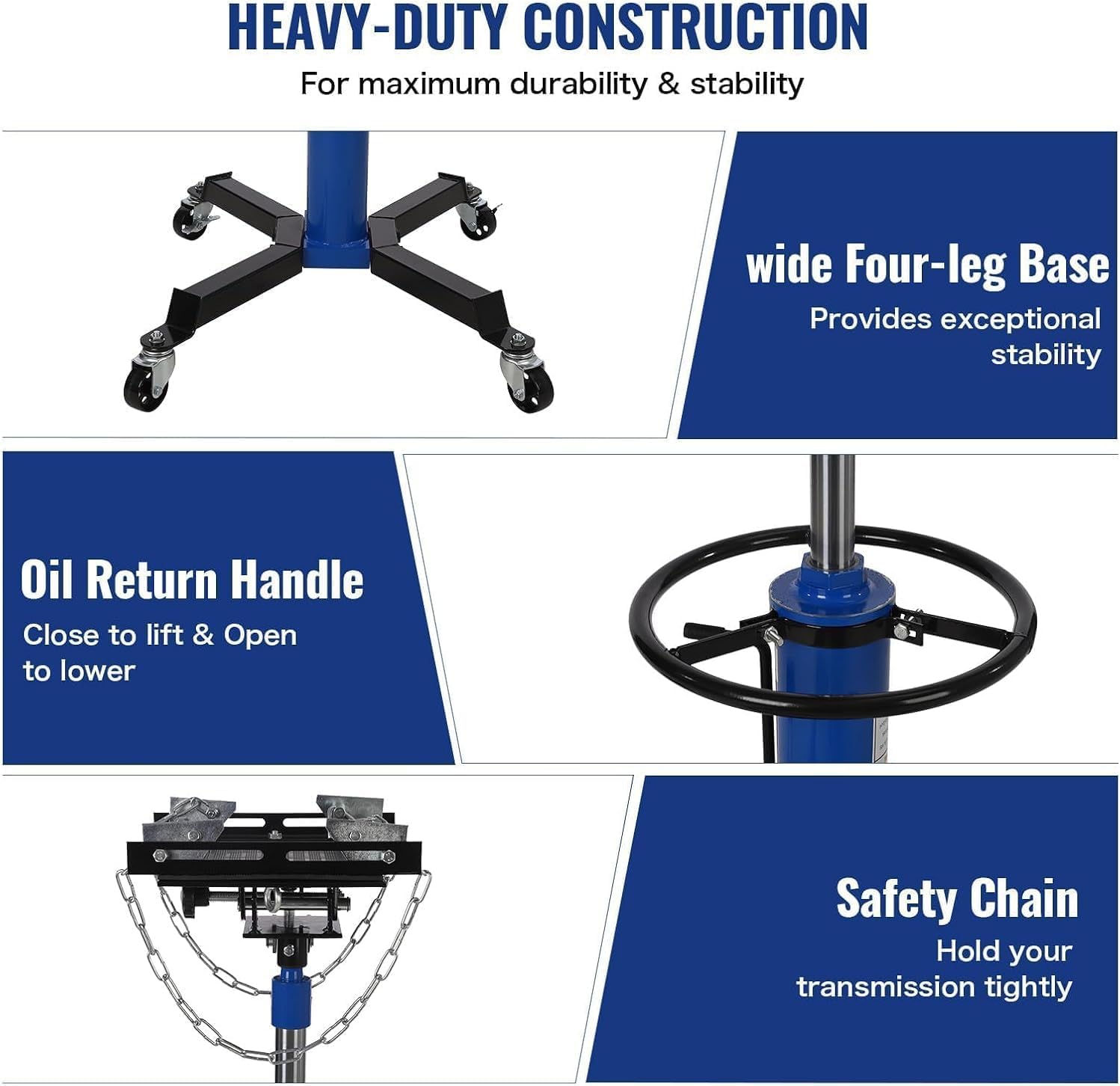 HEAVY-DUTY CONSTRUCTION
For maximum durability & stability

wide Four-leg Base
Provides exceptional stability

Oil Return Handle
Close to lift & Open to lower

Safety Chain
Hold your transmission tightly