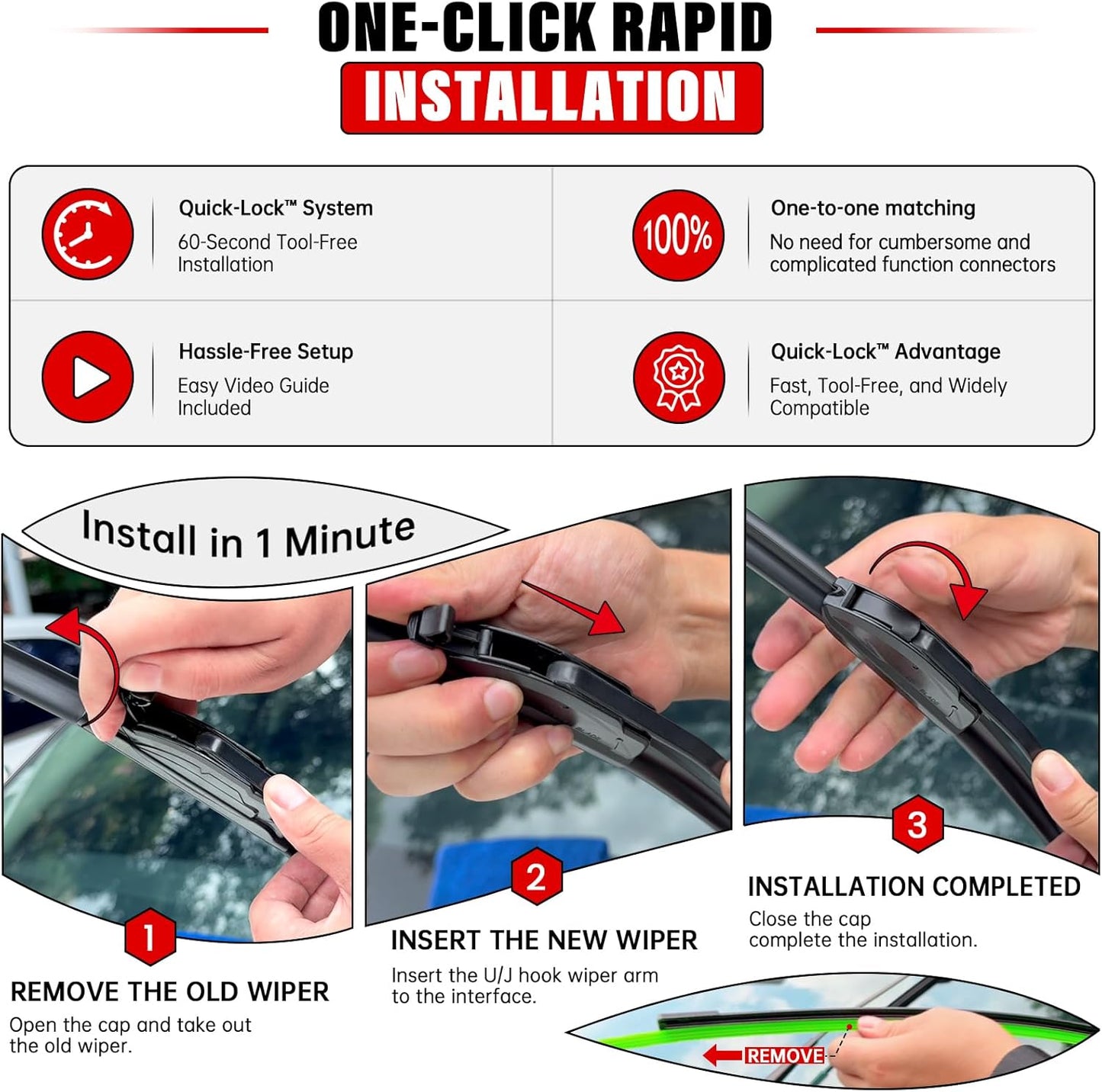 ONE-CLICK RAPID
INSTALLATION

Quick-Lock™ System
60-Second Tool-Free Installation

100%

One-to-one matching
No need for cumbersome and complicated function connectors

Hassle-Free Setup
Easy Video Guide Included

Quick-Lock™ Advantage
Fast, Tool-Free, and Widely Compatible

Install in 1 Minute

1
REMOVE THE OLD WIPER
Open the cap and take out the old wiper.

2
INSERT THE NEW WIPER
Insert the U/J hook wiper arm to the interface.

3
INSTALLATION COMPLETED
Close the cap complete the installation.

REMOVE