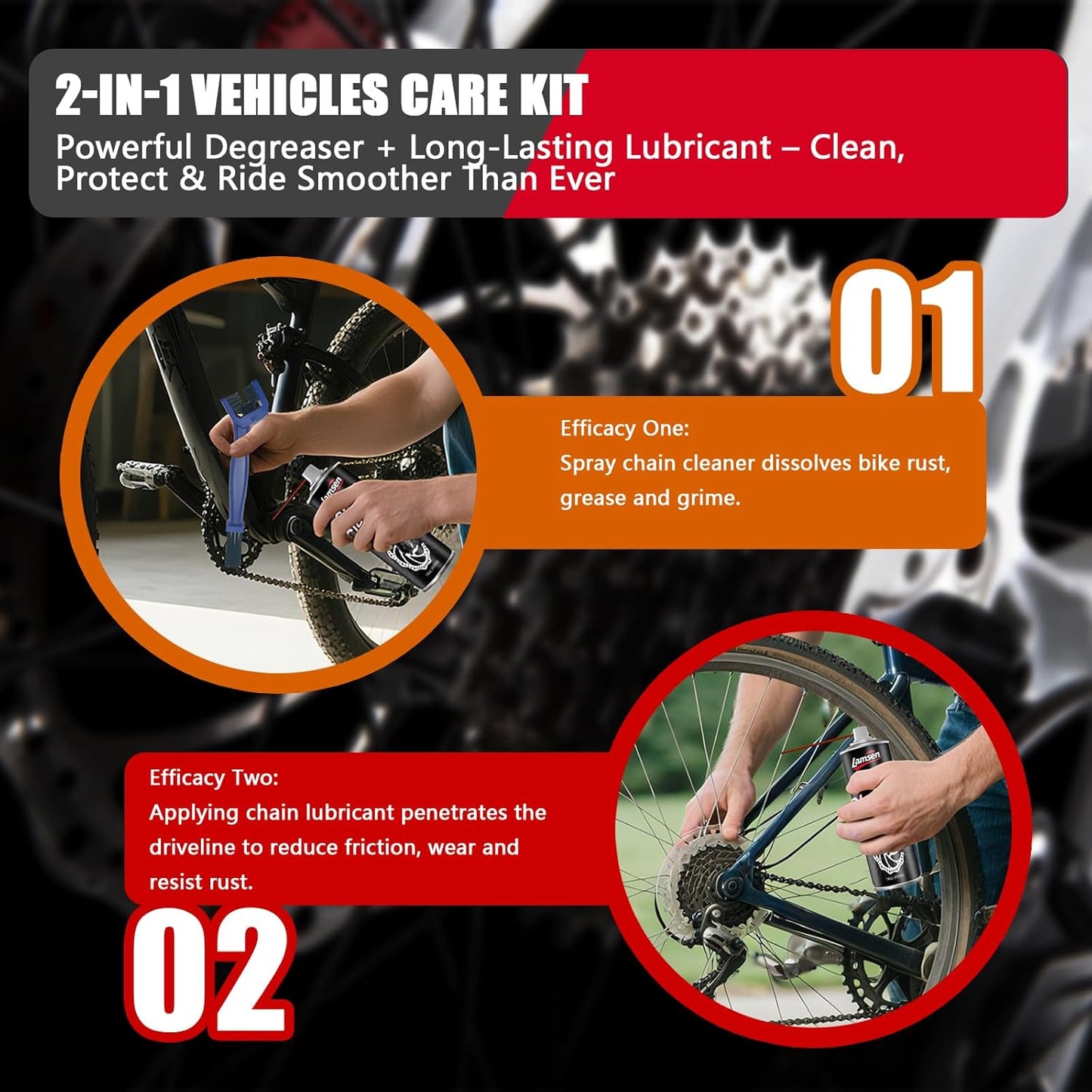 2-IN-1 VEHICLES CARE KIT

Powerful Degreaser + Long-Lasting Lubricant – Clean, Protect & Ride Smoother Than Ever

01

Efficacy One:
Spray chain cleaner dissolves bike rust, grease and grime.

Lamsen

Efficacy Two:
Applying chain lubricant penetrates the driveline to reduce friction, wear and resist rust.

02

Lamsen