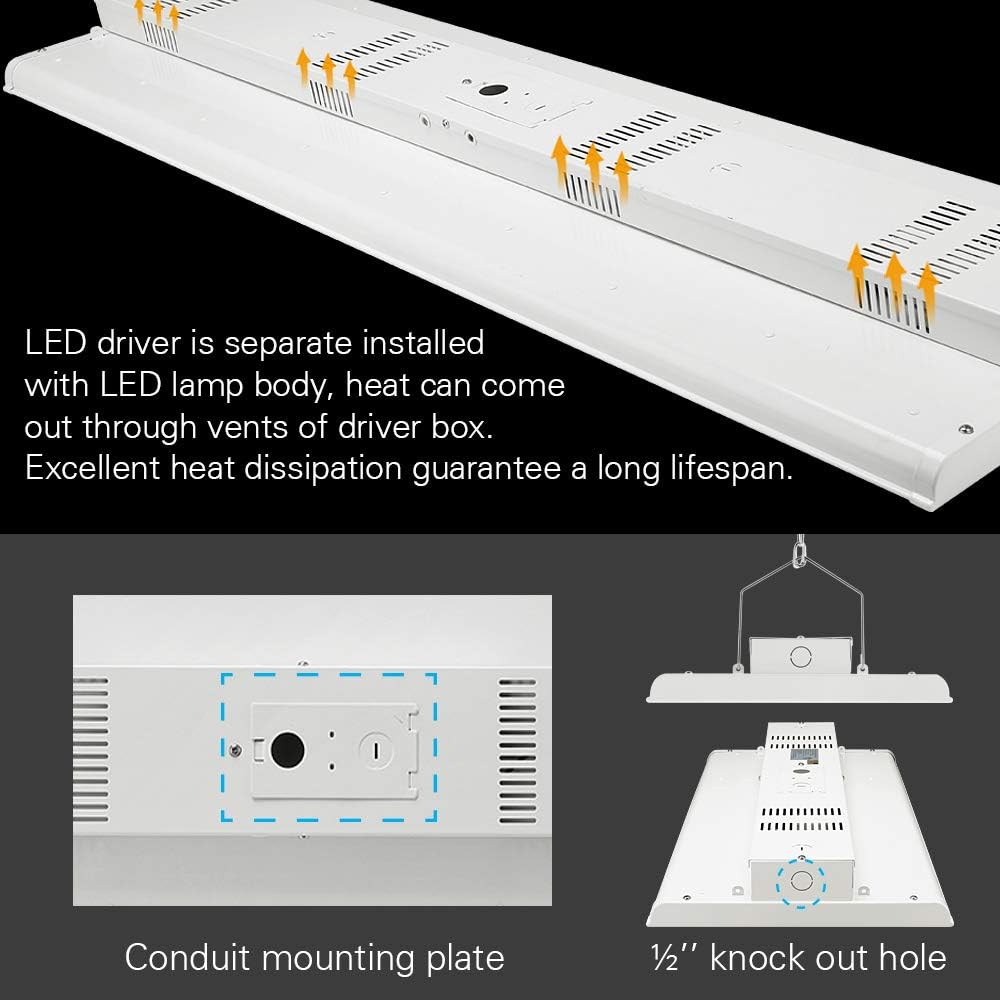 LED driver is separate installed with LED lamp body, heat can come out through vents of driver box. Excellent heat dissipation guarantee a long lifespan.

Conduit mounting plate

½'' knock out hole